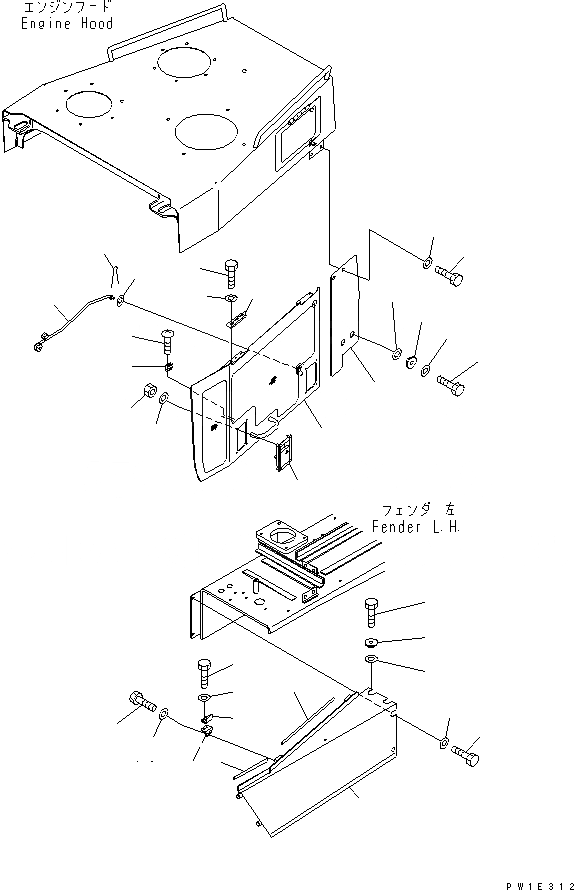 エンジンフード
Engine Hood

フェンダ 左
Fender L.H.

PW1E312