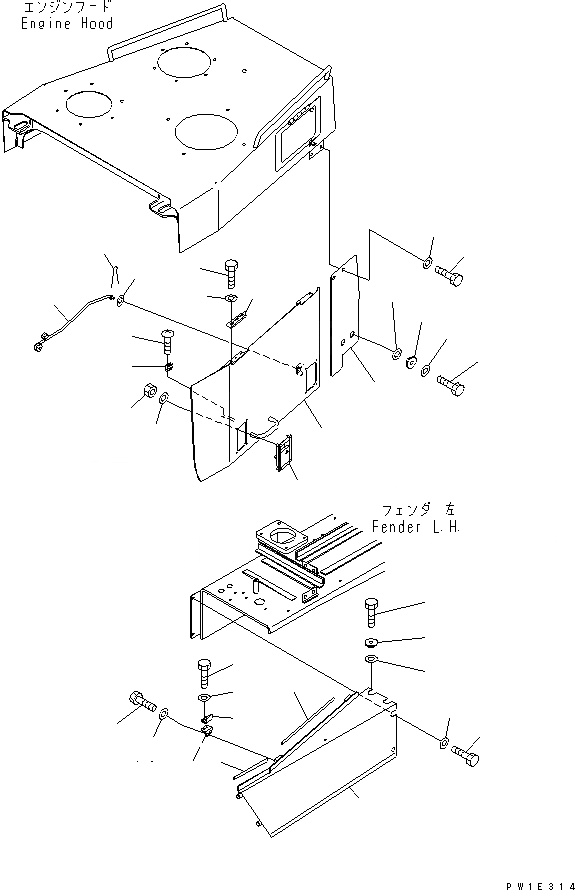 エンジンフード
Engine Hood

フェンダ 左
Fender L.H.

PW1E314