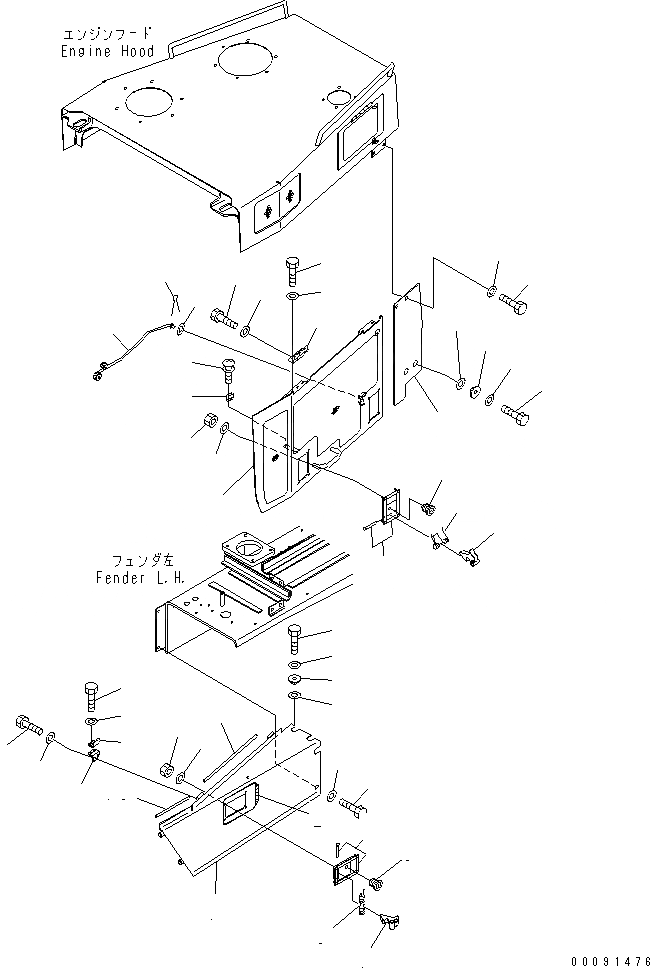 エンジンフード
Engine Hood

フェンダ左
Fender L.H.

00091476