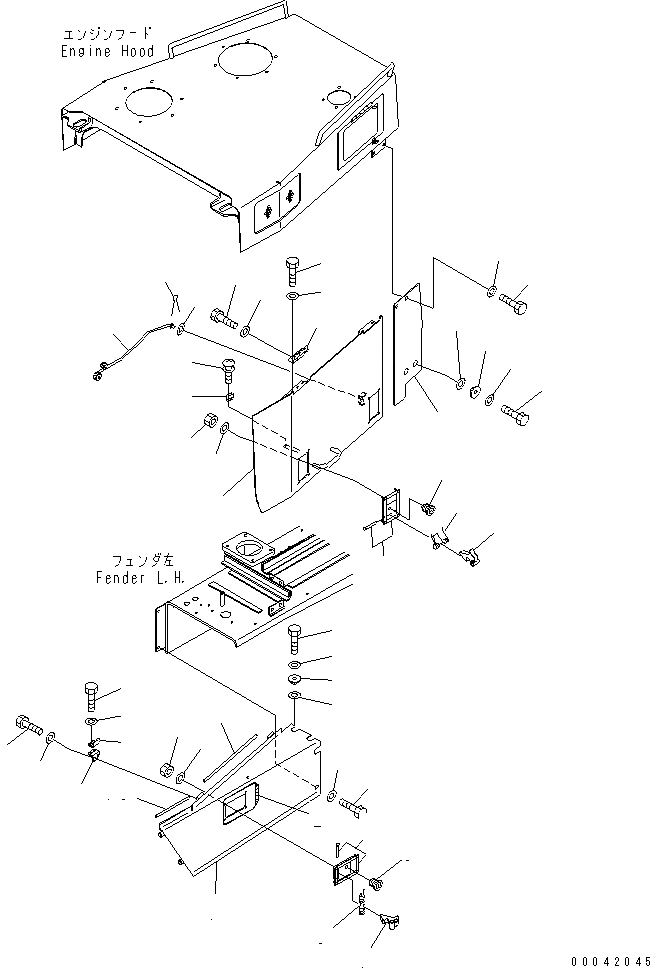 エンジンフード
Engine Hood

フェンダ左
Fender L.H.

00042045