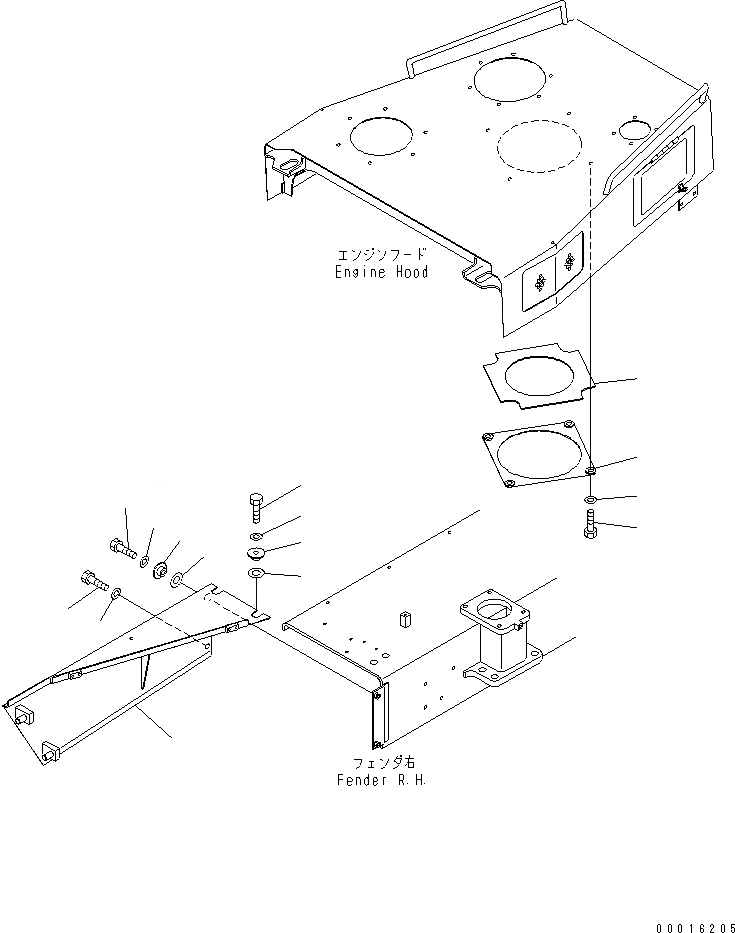 エンジンフード
Engine Hood

フェンダ右
Fender R.H.

00016205