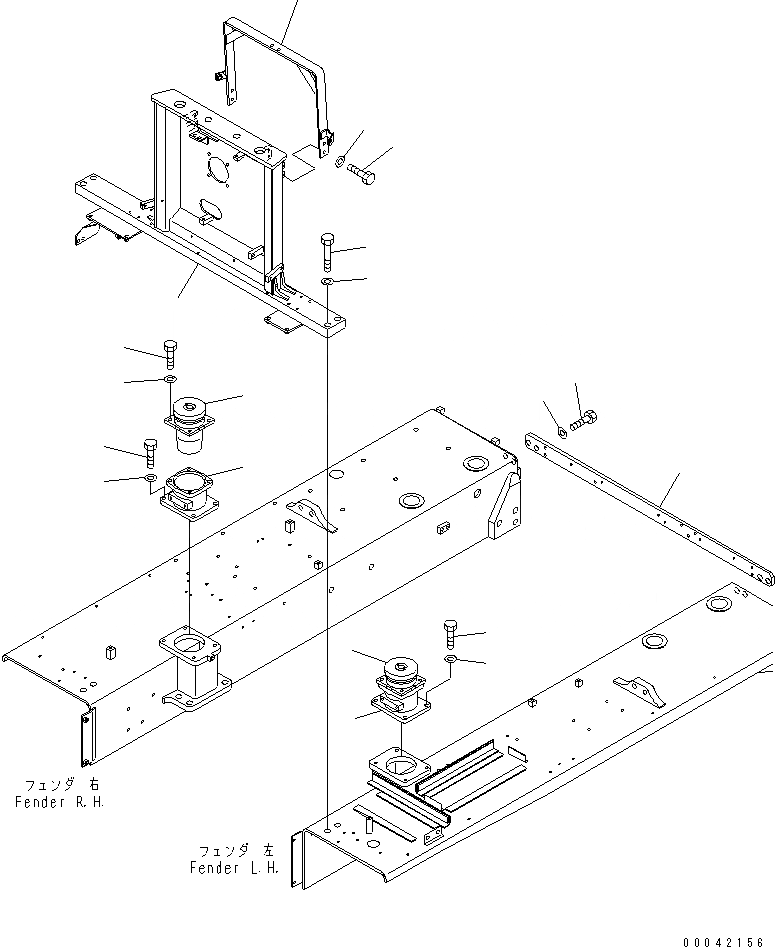 フェンダ 右
Fender R.H.

フェンダ 左
Fender L.H.

00042156