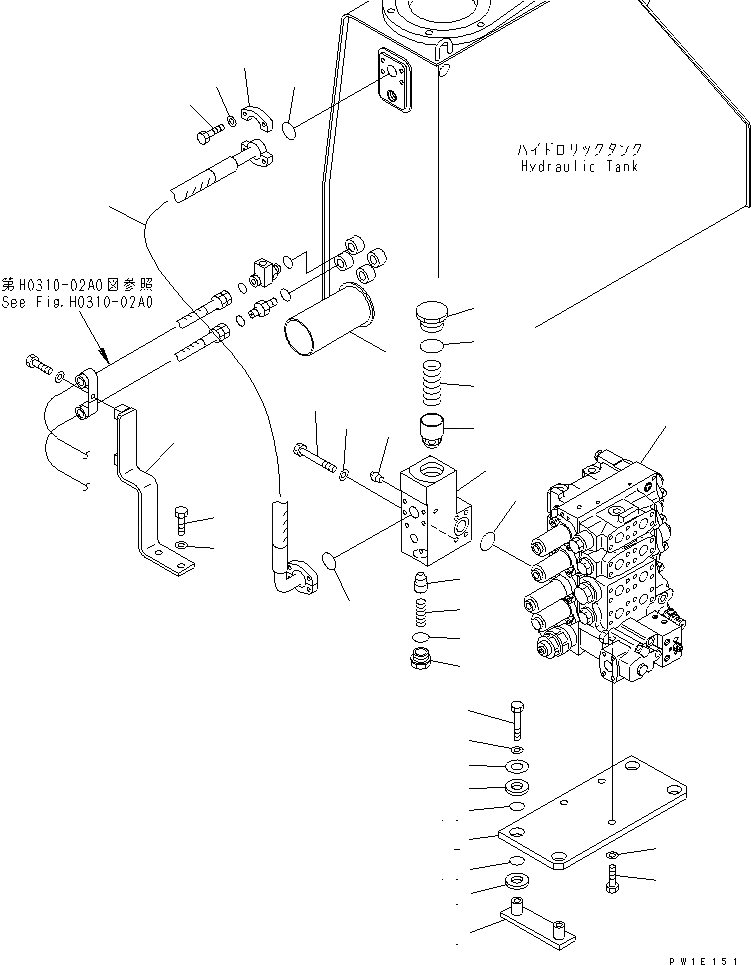 ハイドロリックタンク
Hydraulic Tank

第H0310-02A0図参照
See Fig.H0310-02A0

PW1E151