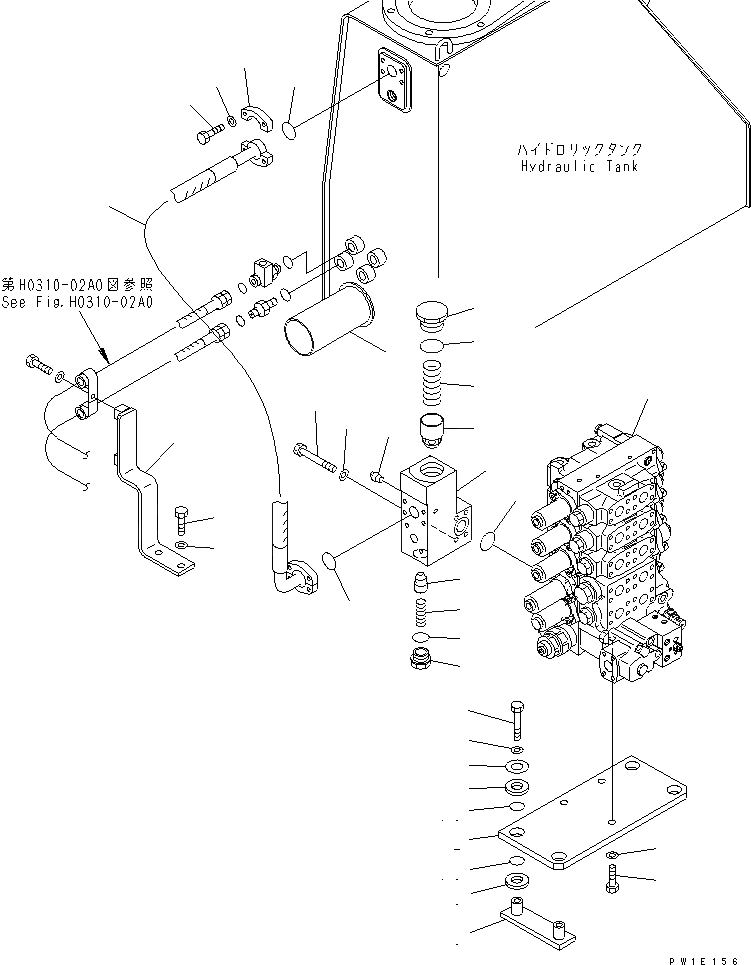 ハイドロリックタンク
Hydraulic Tank

第H0310-02A0図参照
See Fig.H0310-02A0

PW1E156