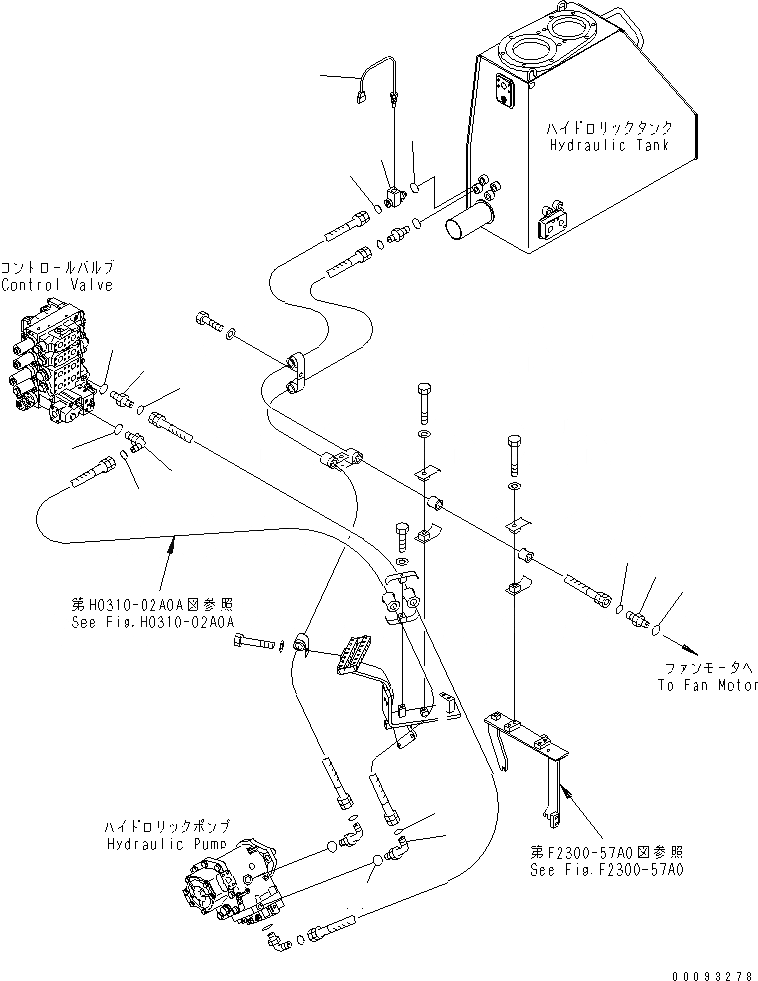 ハイドロリックタンク
Hydraulic Tank

コントロールバルブ
Control Valve

第H0310-02A0A図参照
See Fig.H0310-02A0A

ファンモータへ
To Fan Motor

ハイドロリックポンプ
Hydraulic Pump

第F2300-57A0図参照
See Fig.F2300-57A0

00093278