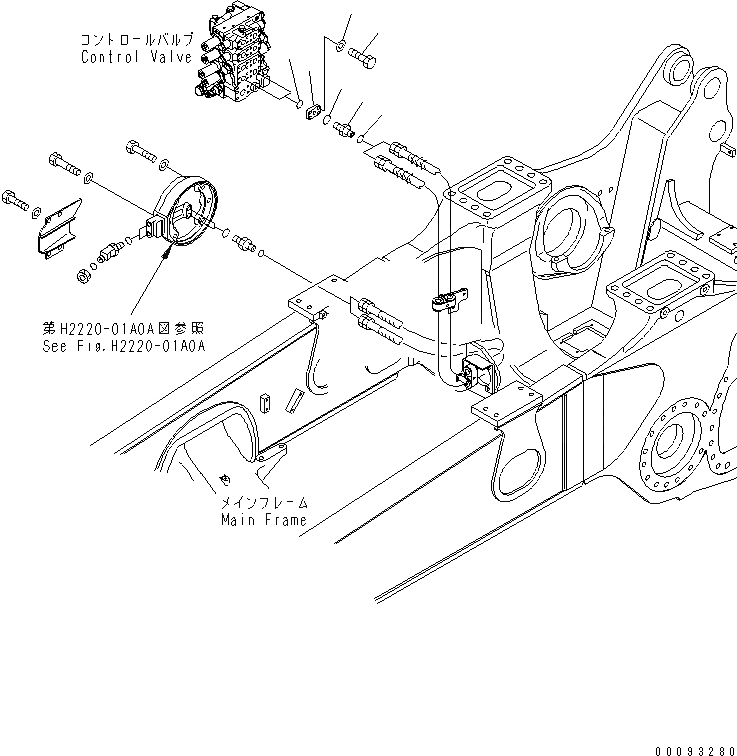 コントロールバルブ
Control Valve

第H2220-01A0A図参照
See Fig.H2220-01A0A

メインフレーム
Main Frame

00093280