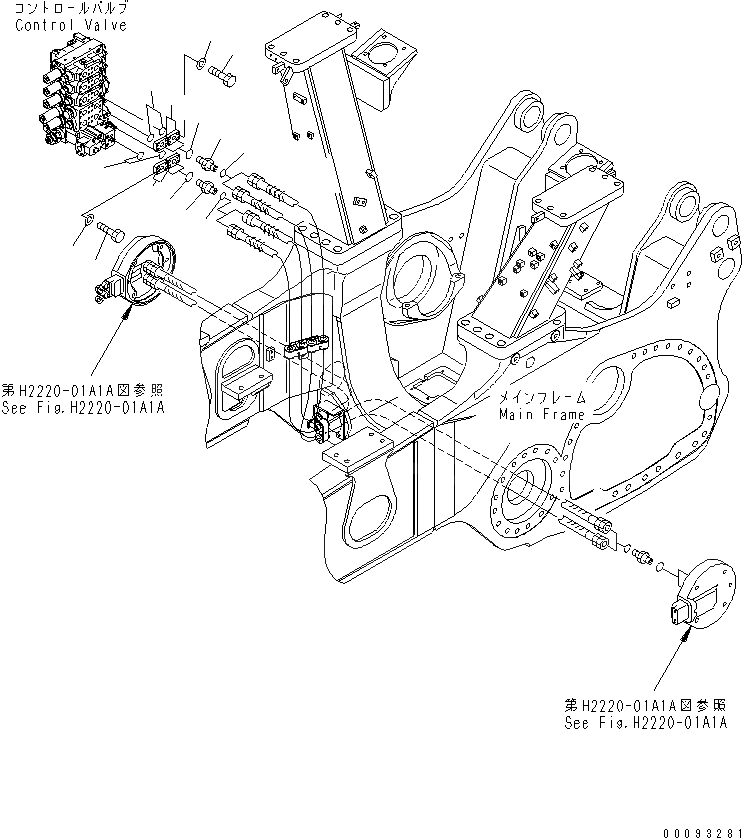 コントロールバルブ
Control Valve

第H2220-01A1A図参照
See Fig.H2220-01A1A

メインフレーム
Main Frame

第H2220-01A1A図参照
See Fig.H2220-01A1A

00093281