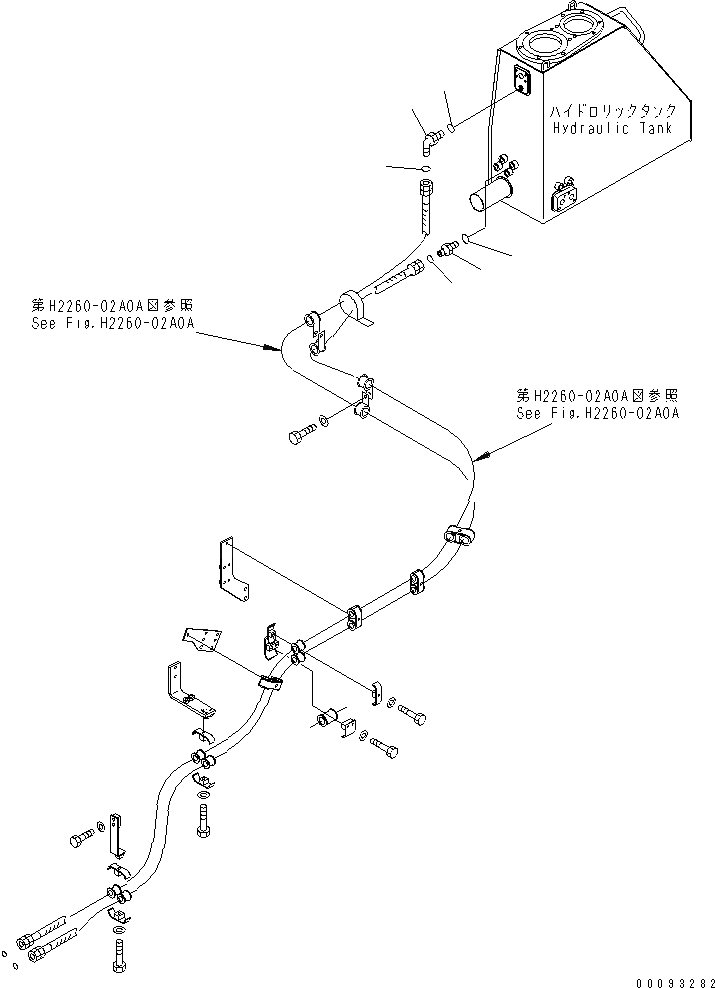 ハイドロリックタンク
Hydraulic Tank

第H2260-02A0A図参照
See Fig.H2260-02A0A

第H2260-02A0A図参照
See Fig.H2260-02A0A

00093282