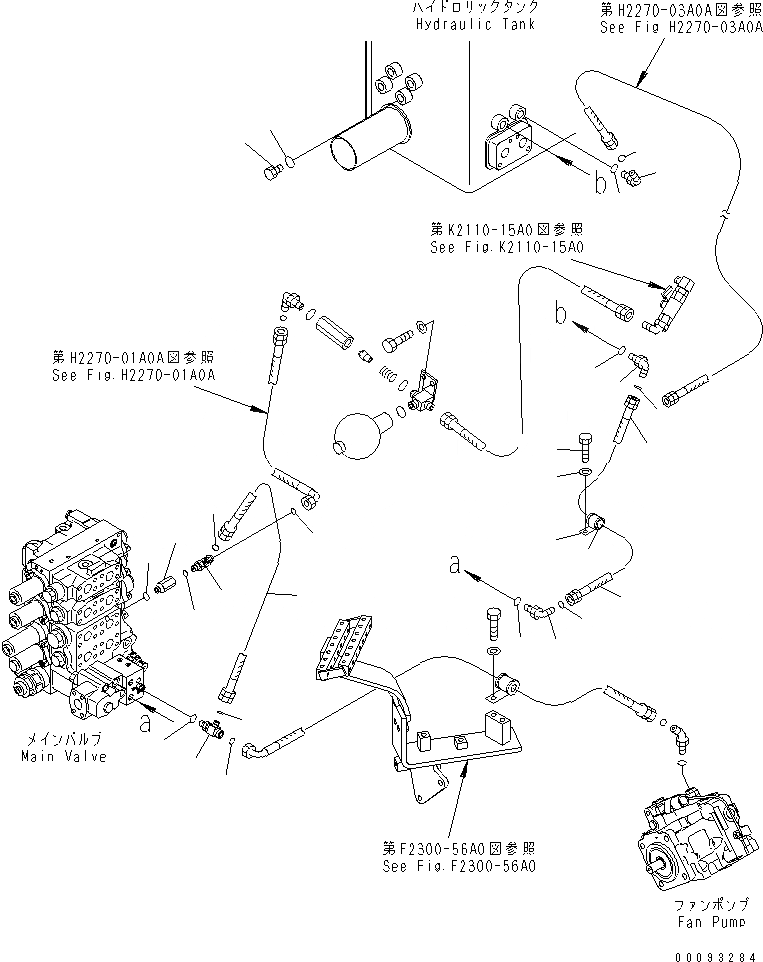 ハイドロリックタンク
Hydraulic Tank

第H2270-03A0A図参照
See Fig H2270-03A0A

b

第K2110-15A0図参照
See Fig.K2110-15A0

b

第H2270-01A0A図参照
See Fig.H2270-01A0A

a

a

メインバルブ
Main Valve

第F2300-56A0図参照
See Fig.F2300-56A0

ファンポンプ
Fan Pump

00093284