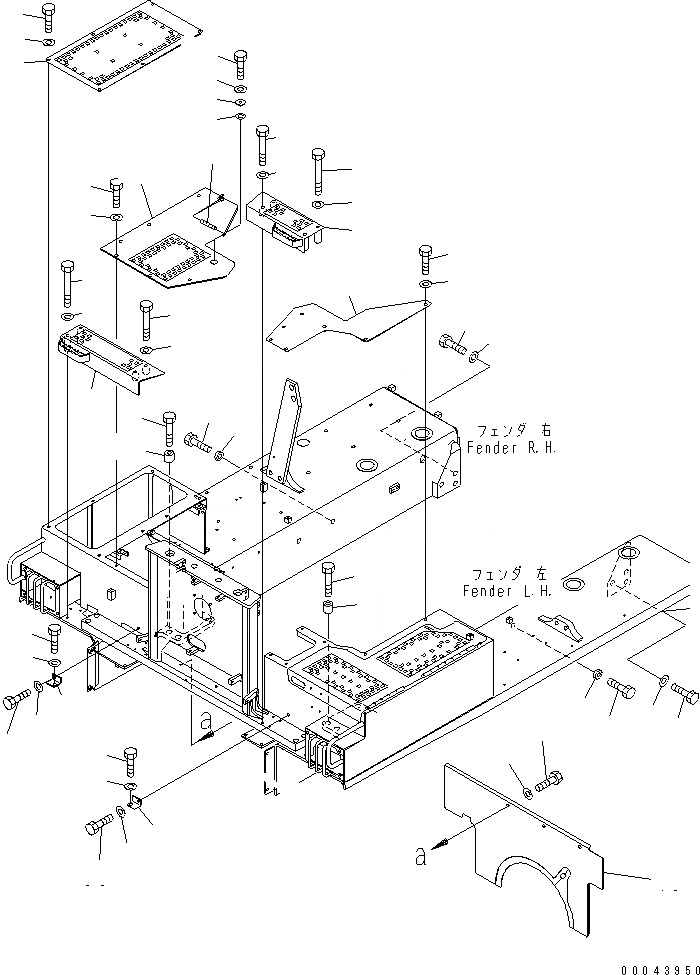 フェンダ 右
Fender R.H.

フェンダ 左
Fender L.H.

a

a

00043950