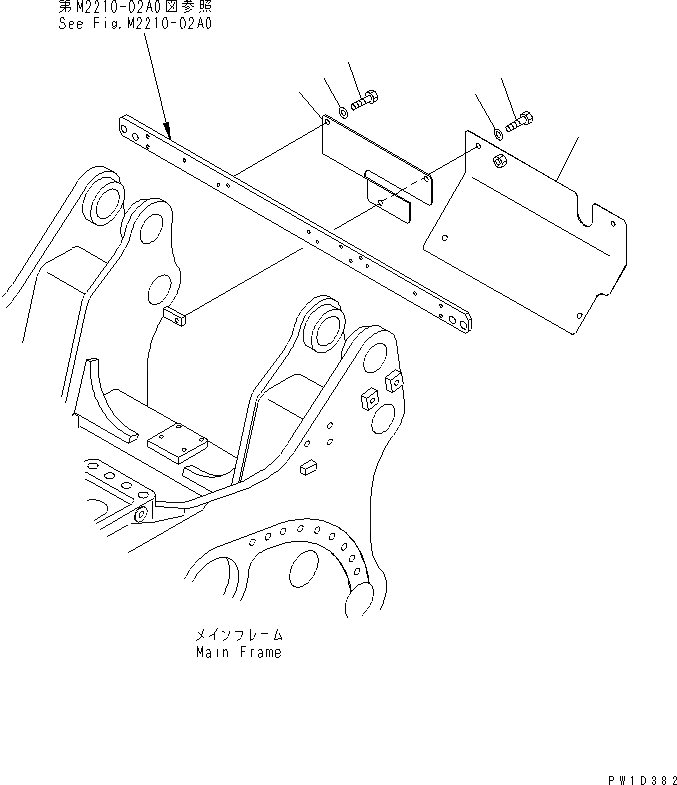 第M2210-02A0図参照
See Fig.M2210-02A0

メインフレーム
Main Frame

PW1D382