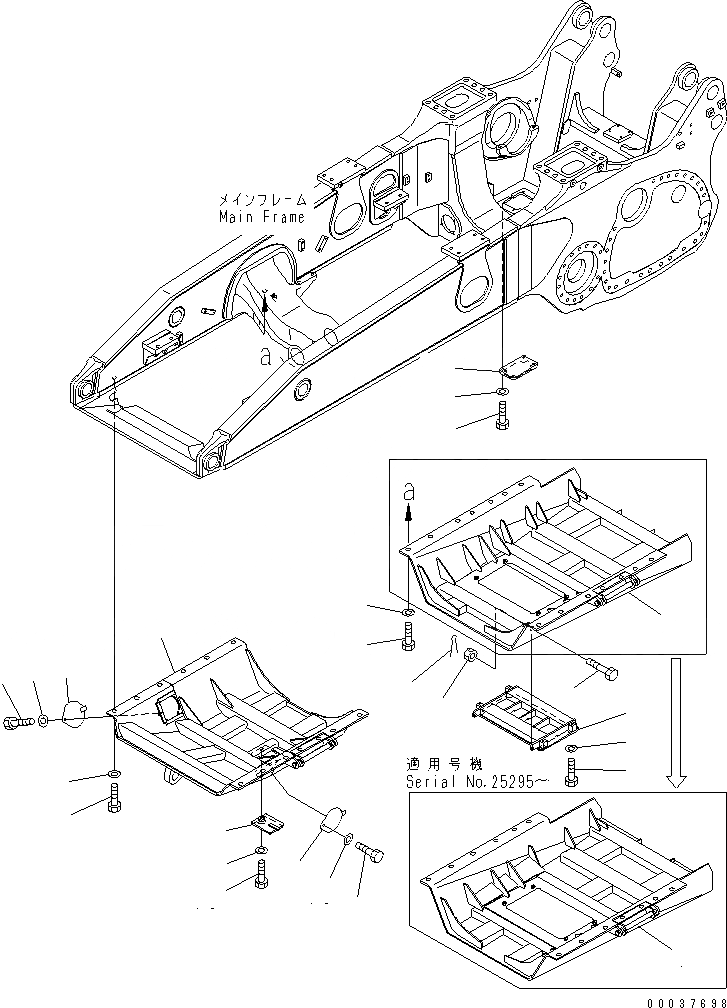 メインフレーム
Main Frame

a

a

適用号機
Serial No.25295~

00037698