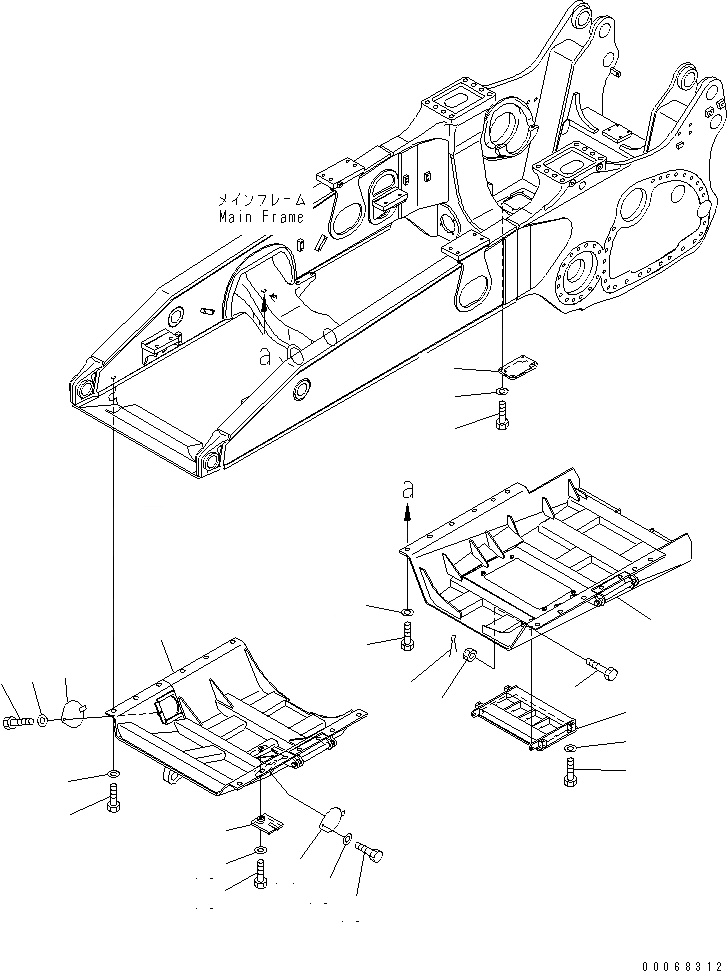 メインフレーム
Main Frame

a

a

00068312