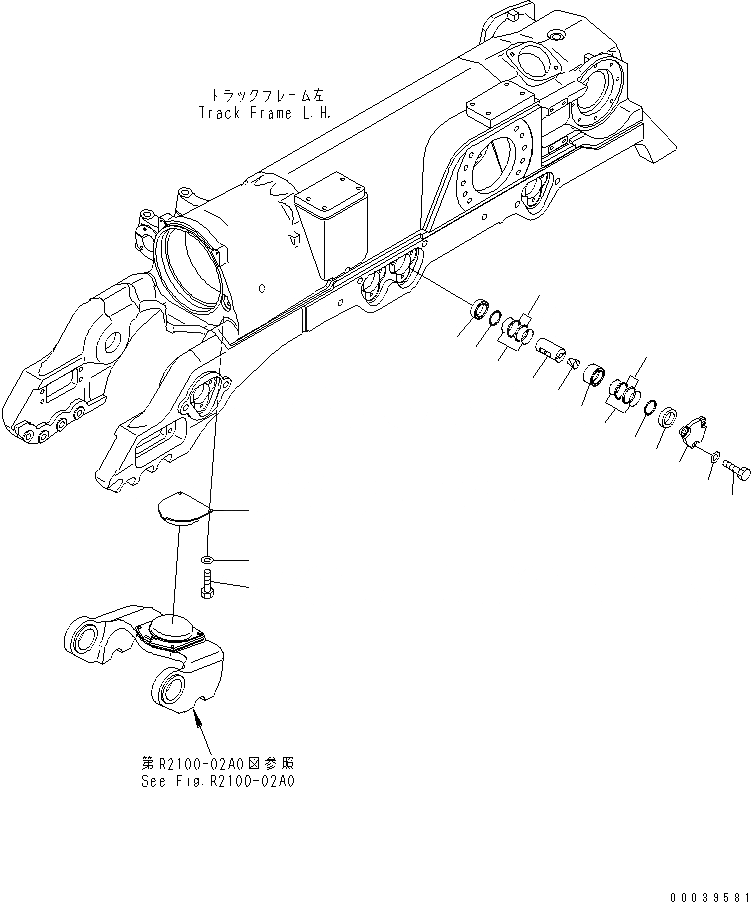 トラックフレーム左
Track Frame L.H.

第R2100-02A0図参照
See Fig.R2100-02A0

00039581