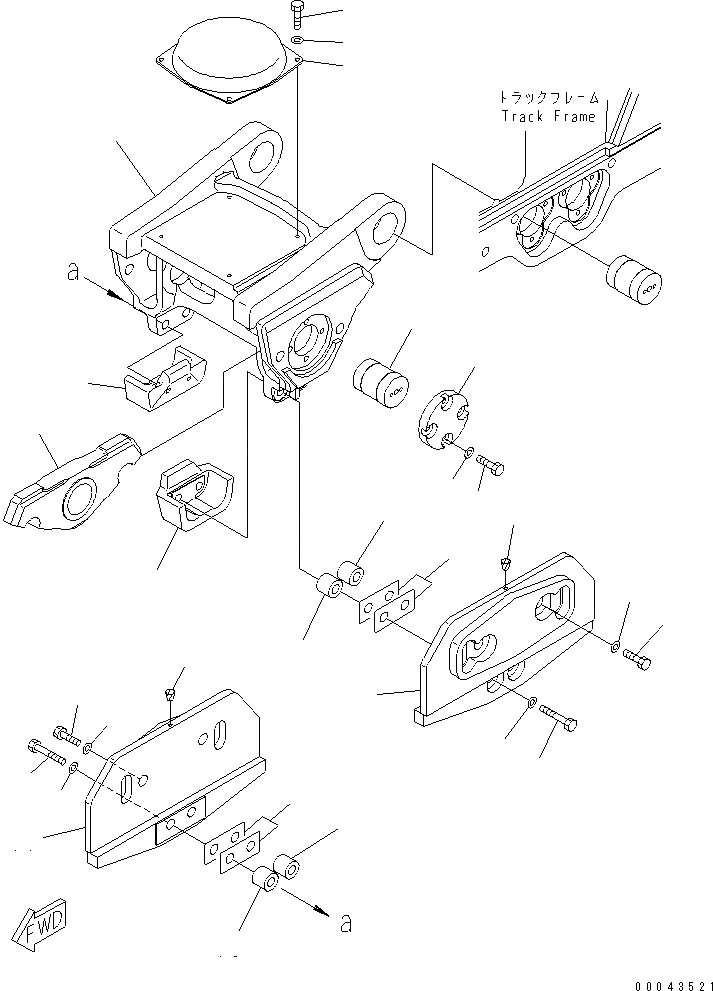 トラックフレーム
Track Frame

a

FWD

a

00043521