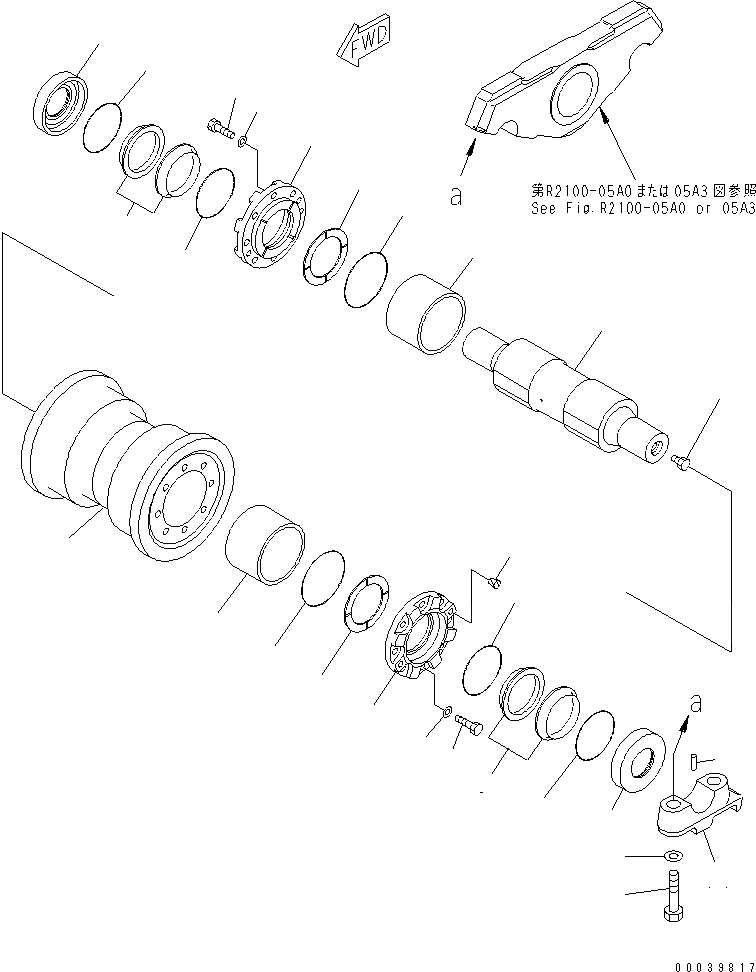 FWD

a

第R2100-05A0または05A3図参照
See Fig.R2100-05A0 or 05A3

a

00039817