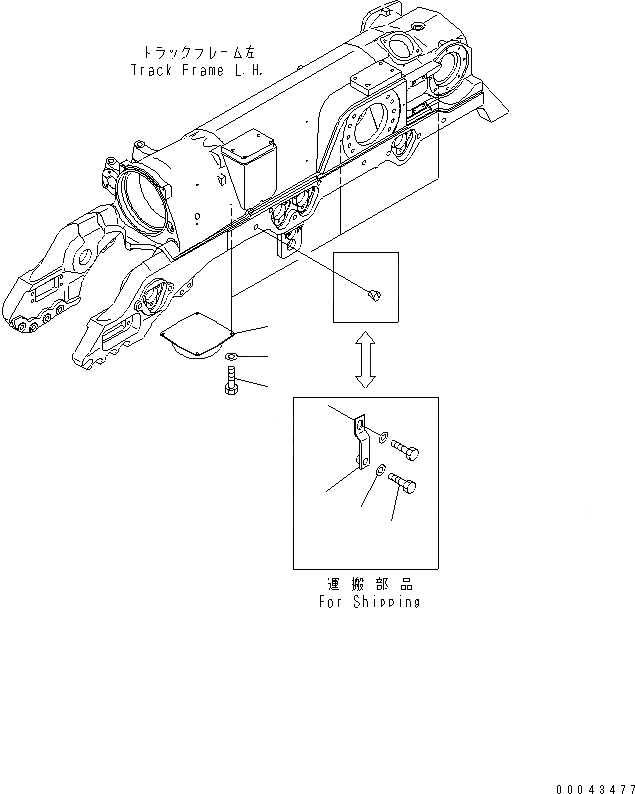 トラックフレーム左
Track Frame L.H.

運搬部品
For Shipping

00043477