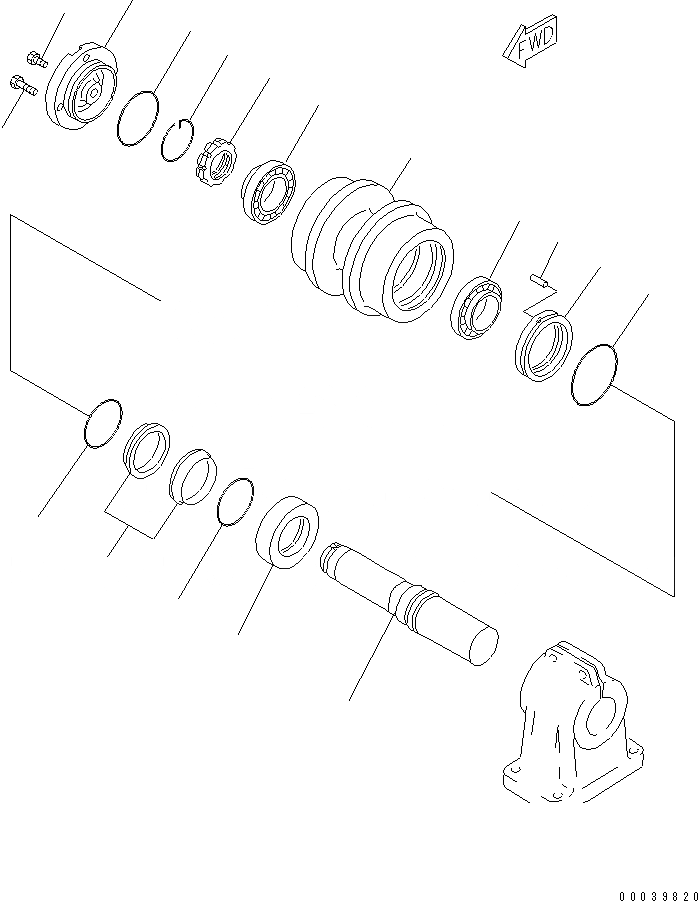 FWD

00039820