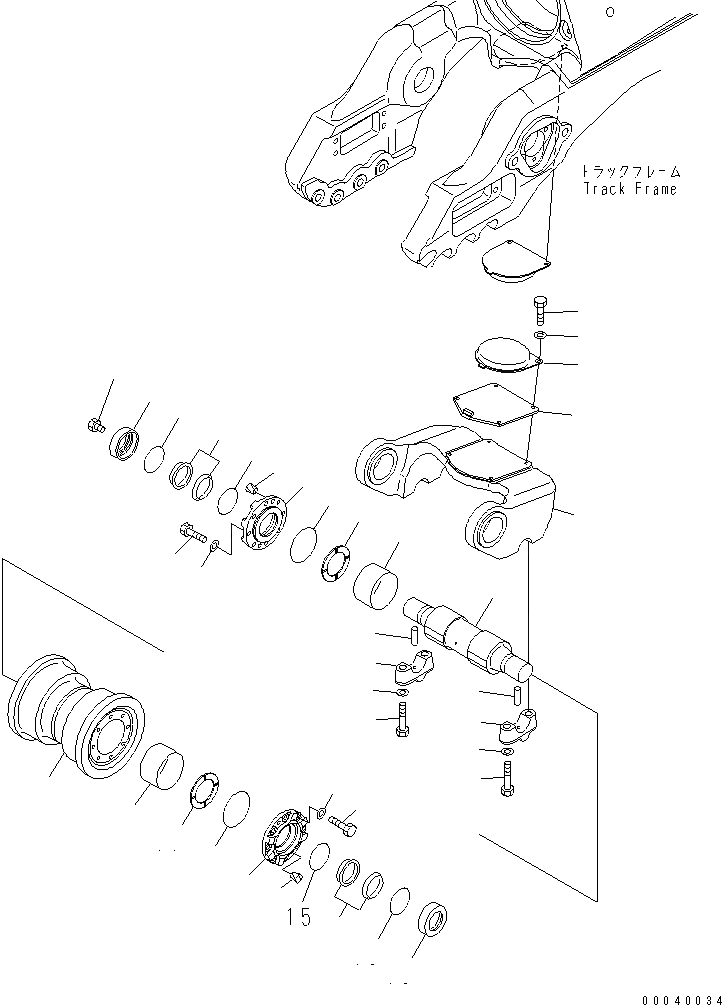 トラックフレーム
Track Frame

15

00040034