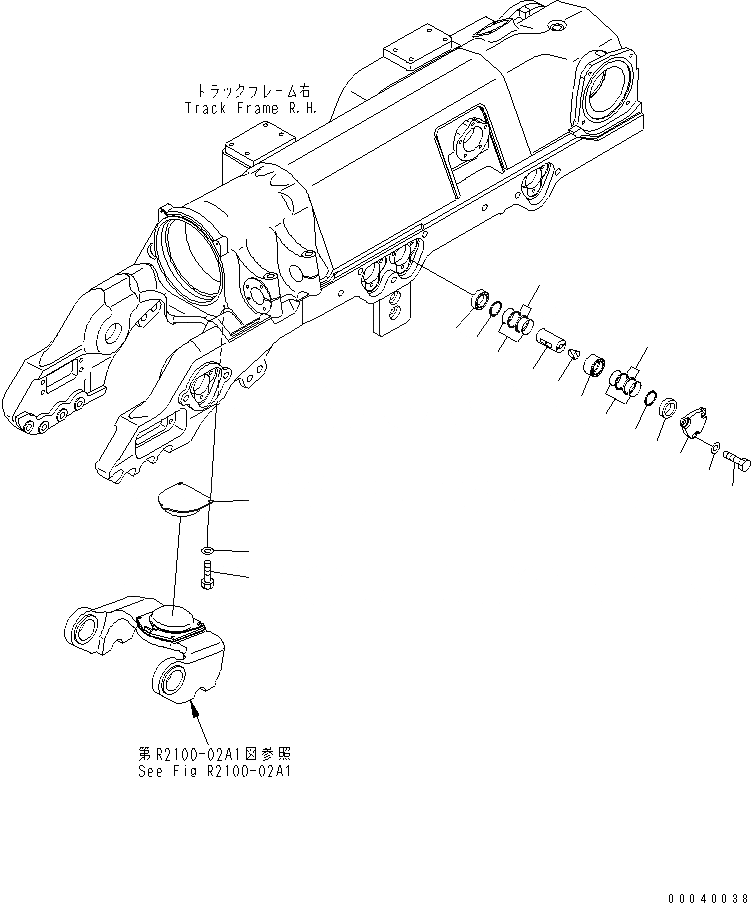 トラックフレーム右
Track Frame R.H.

第R2100-02A1図参照
See Fig R2100-02A1

00040038