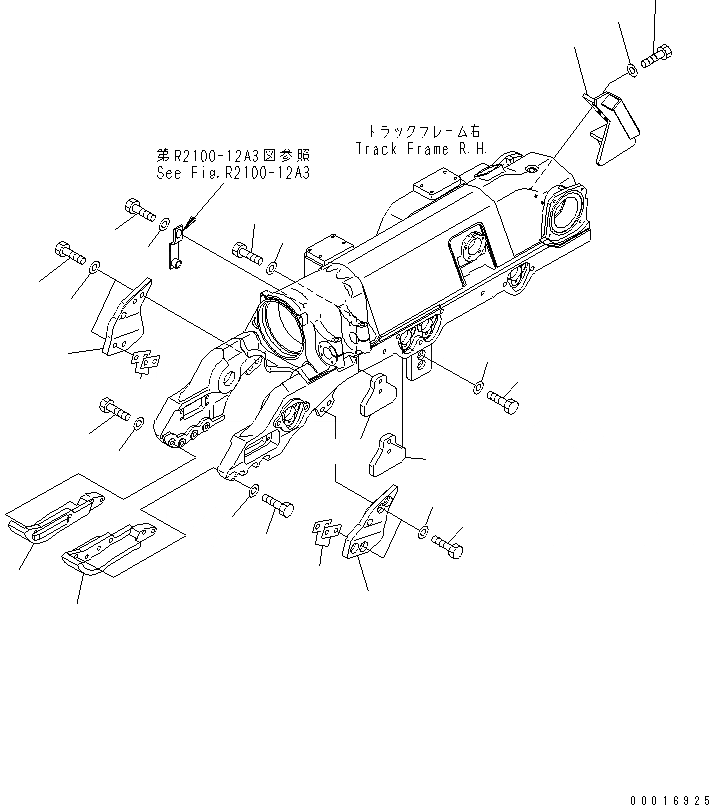 トラックフレーム右
Track Frame R.H.

第R2100-12A3図参照
See Fig.R2100-12A3

00016925