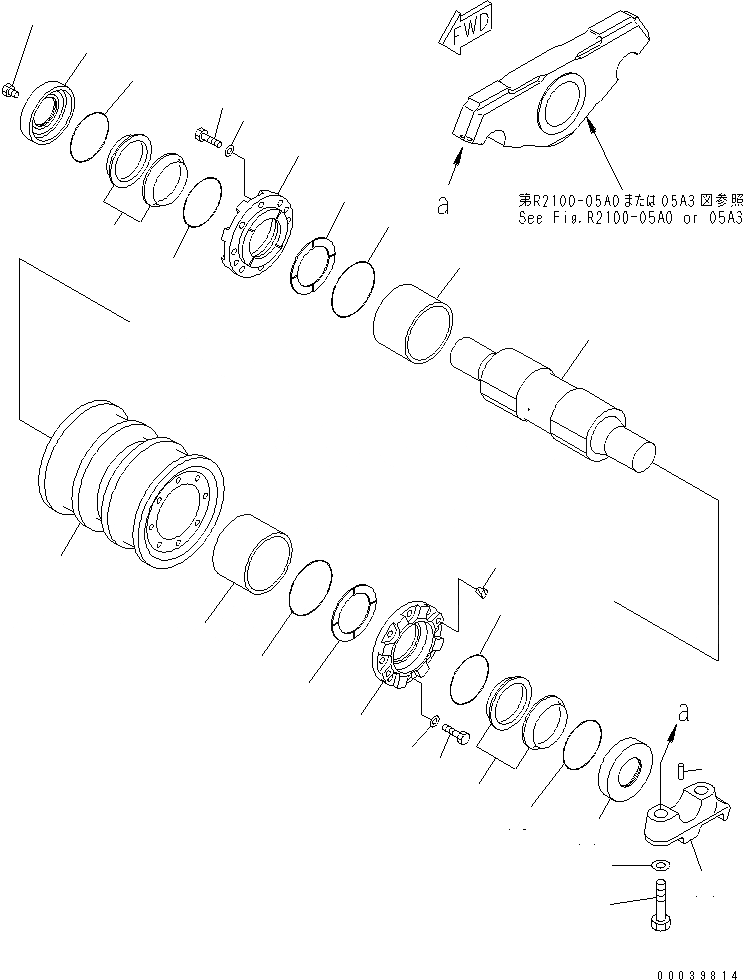 FWD

a

第R2100-05A0または05A3図参照
See Fig.R2100-05A0 or 05A3

a

00039814