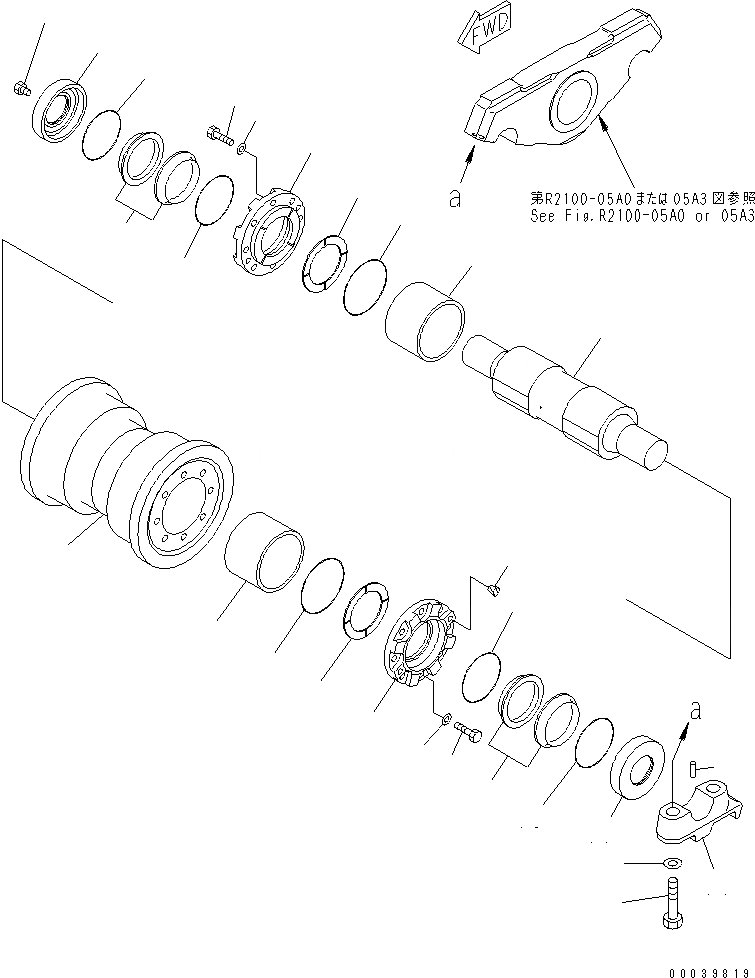 FWD

a

第R2100-05A0または05A3図参照
See Fig.R2100-05A0 or 05A3

a

00039819