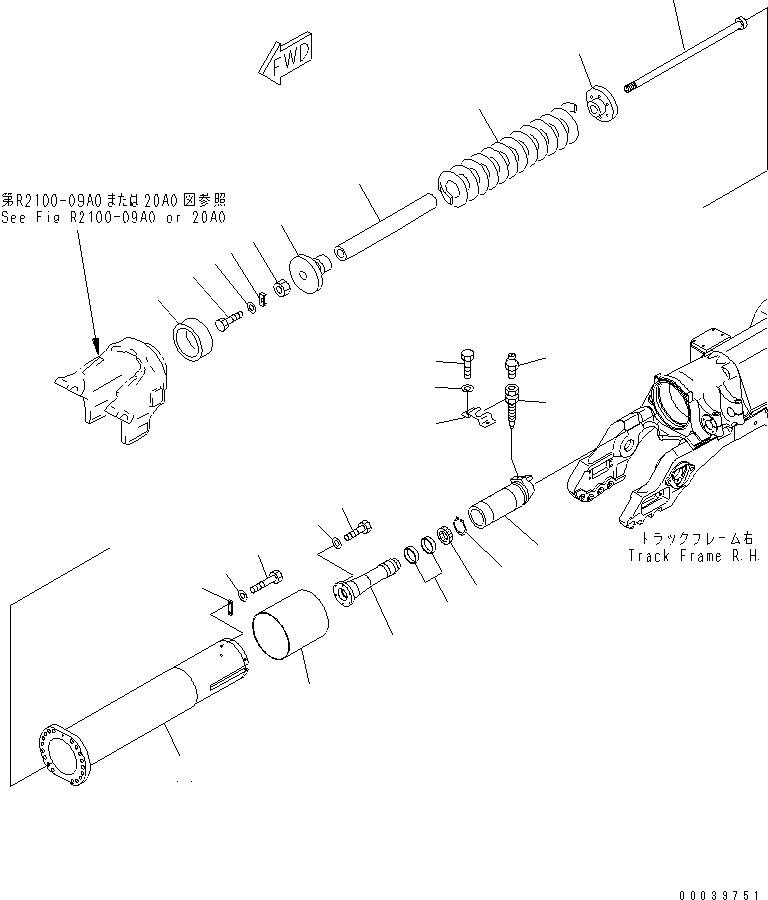 FWD

第R2100-09A0または20A0図参照
See Fig R2100-09A0 or 20A0

トラックフレーム右
Track Frame R.H.

00039751