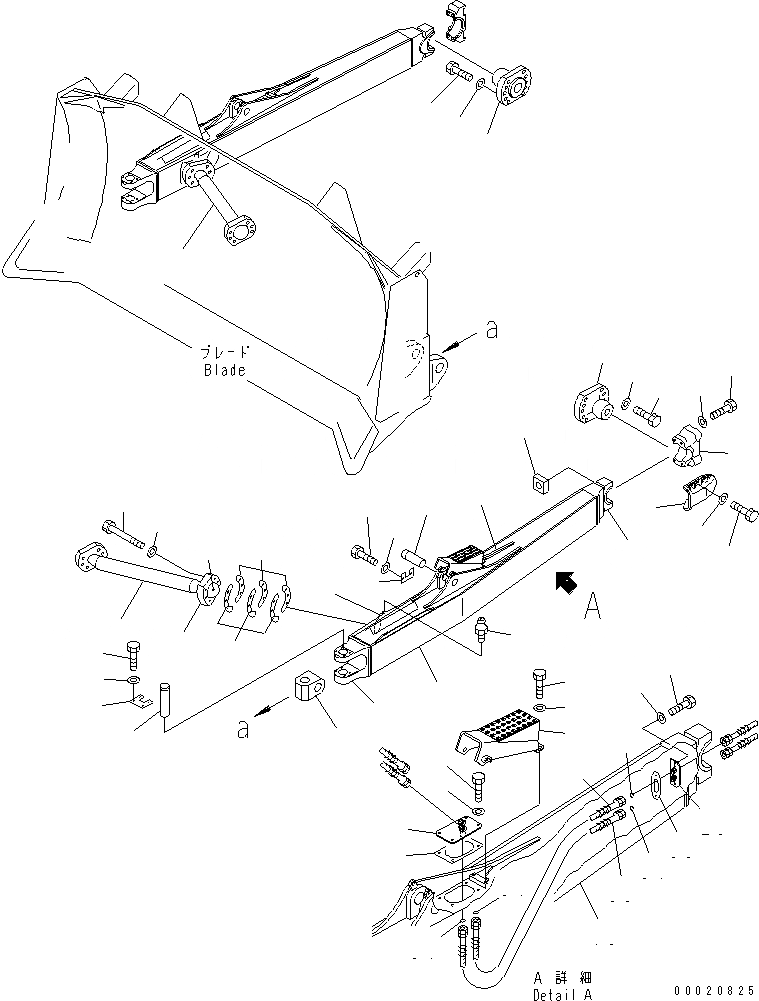 a

ブレード
Blade

A

a

A 詳細
Detail A

00020825