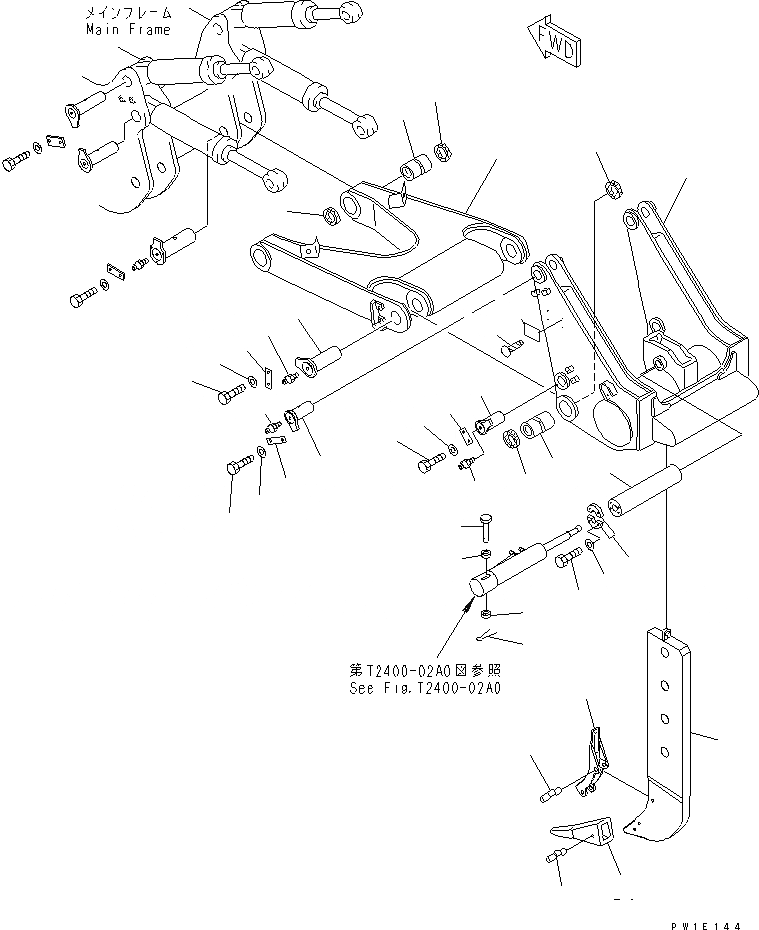 メインフレーム
Main Frame

FWD

第T2400-02A0図参照
See Fig.T2400-02A0

PW1E144