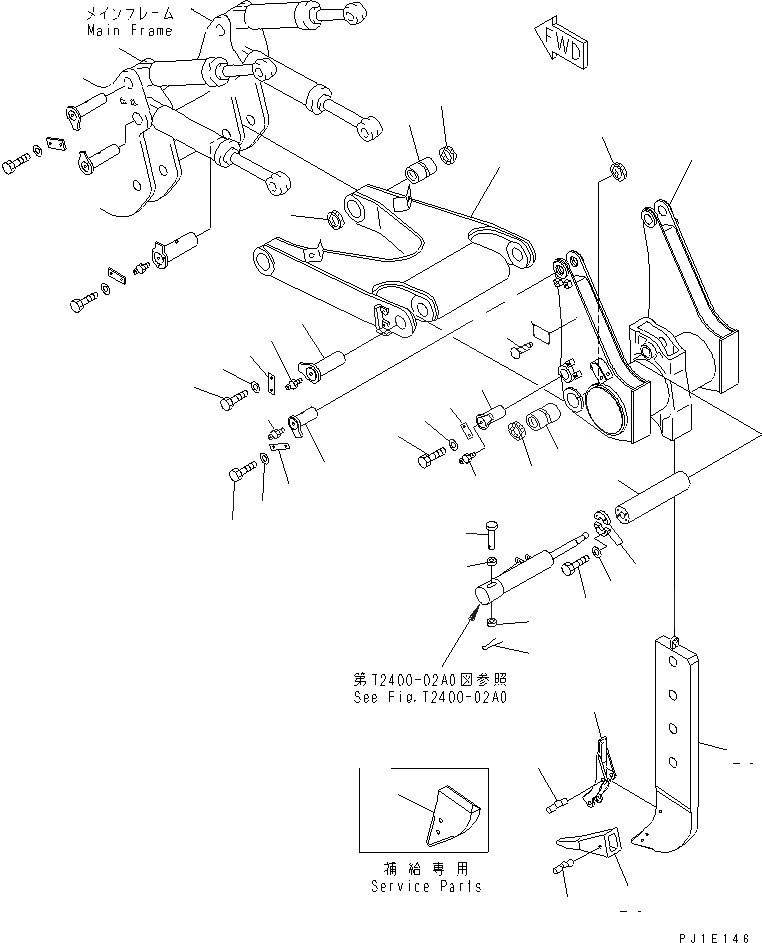 メインフレーム
Main Frame

FWD

第T2400-02A0図参照
See Fig.T2400-02A0

補給専用
Service Parts

PJ1E146