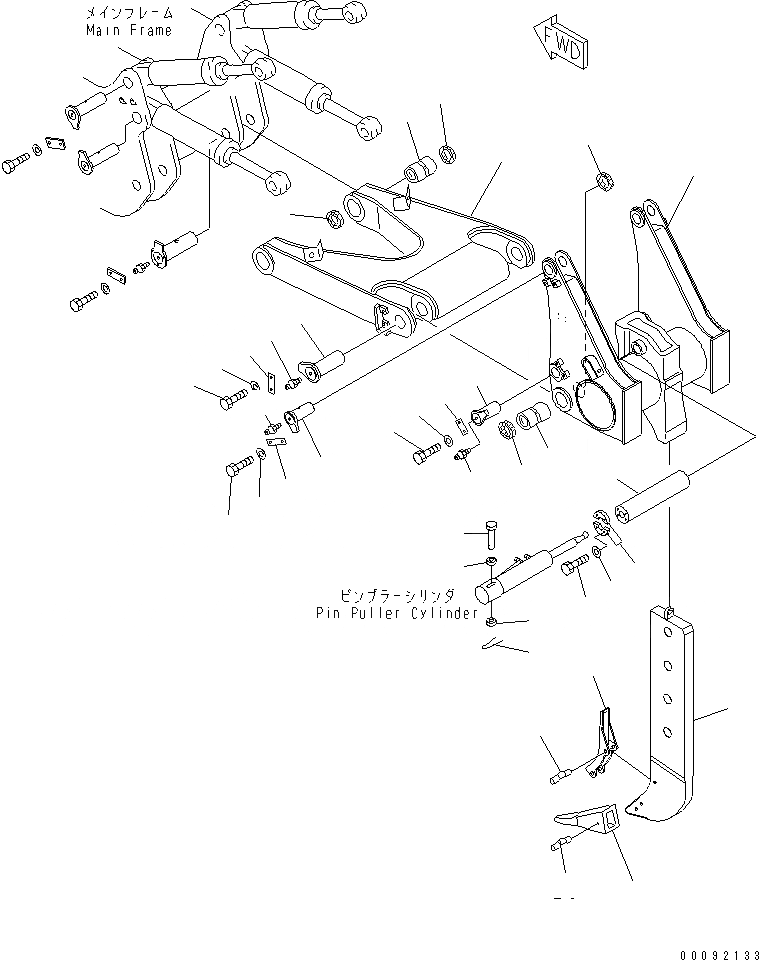 メインフレーム
Main Frame

FWD

ピンプラーシリンダ
Pin Puller Cylinder

00092133