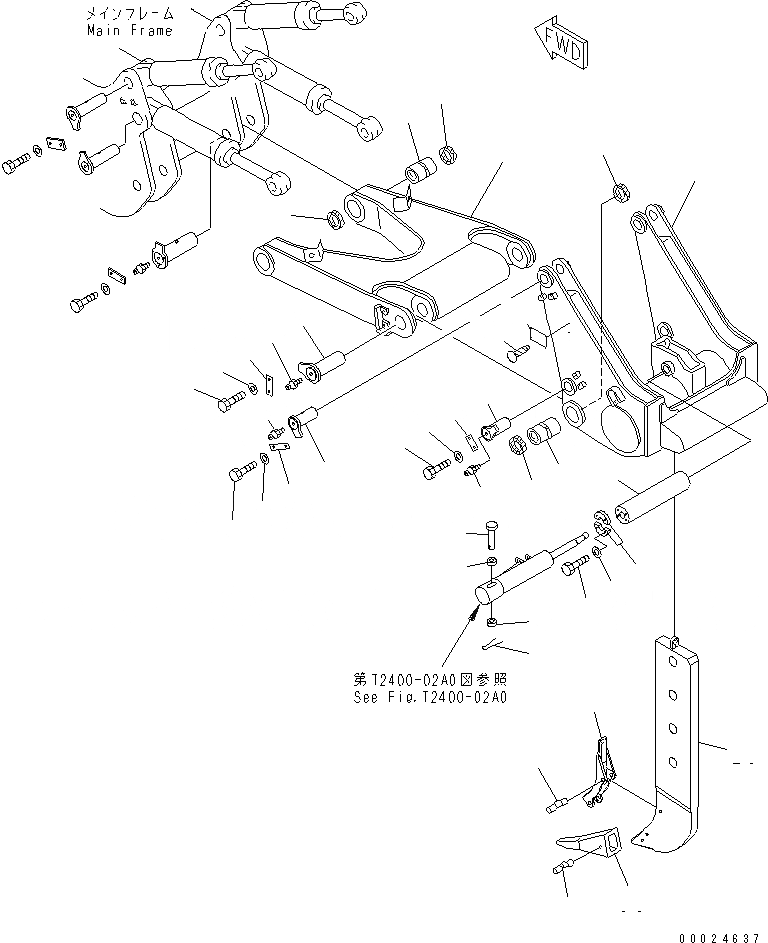 メインフレーム
Main Frame

FWD

第T2400-02A0図参照
See Fig.T2400-02A0

00024637