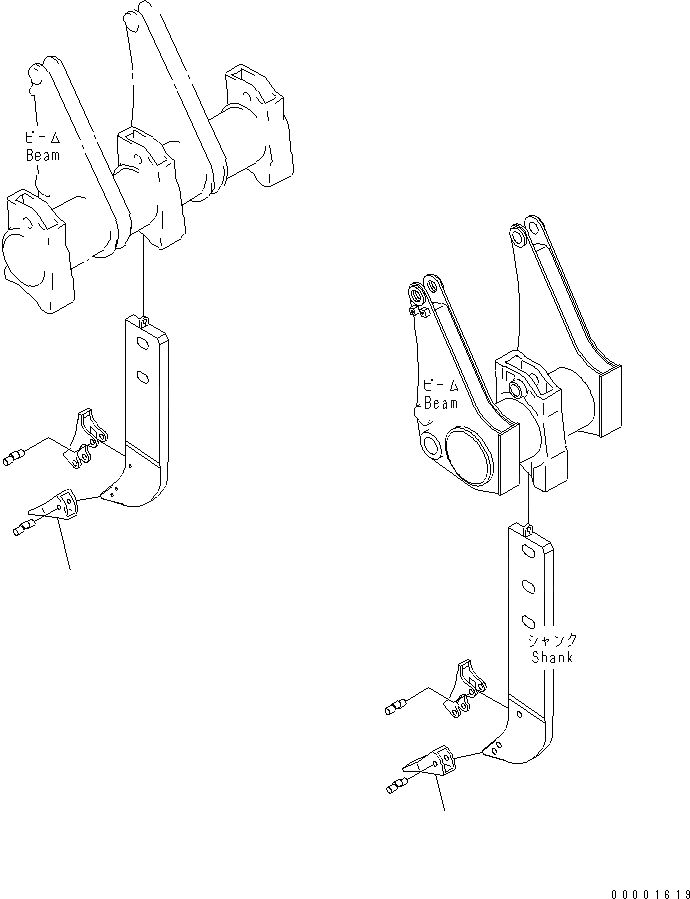 ビーム
Beam

ビーム
Beam

シャンク
Shank

00001619