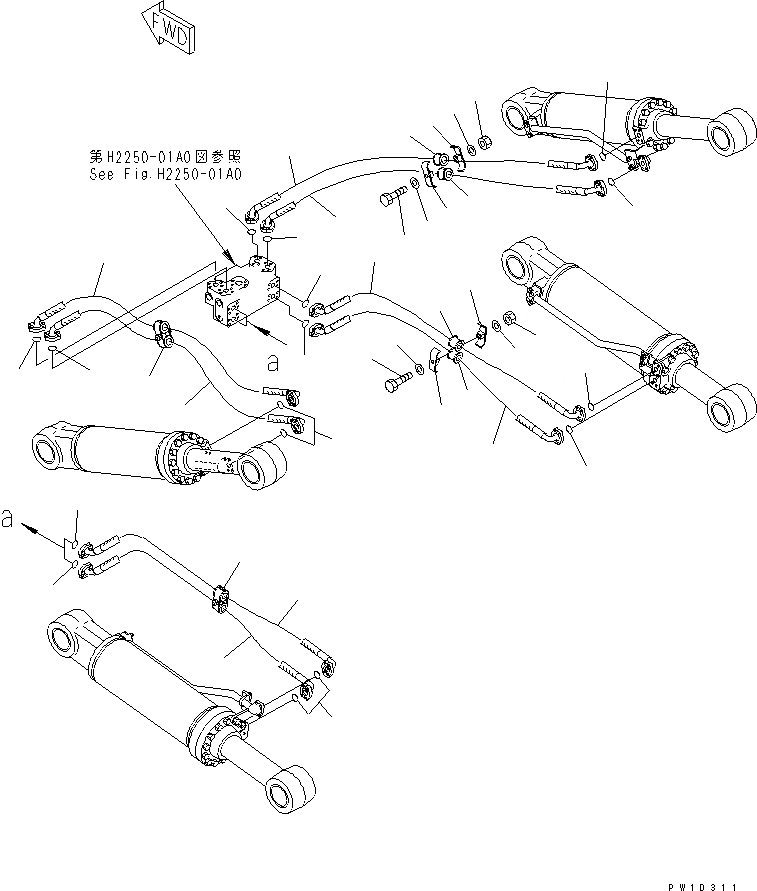 FWD

第H2250-01A0図参照
See Fig.H2250-01A0

a

a

PW10311