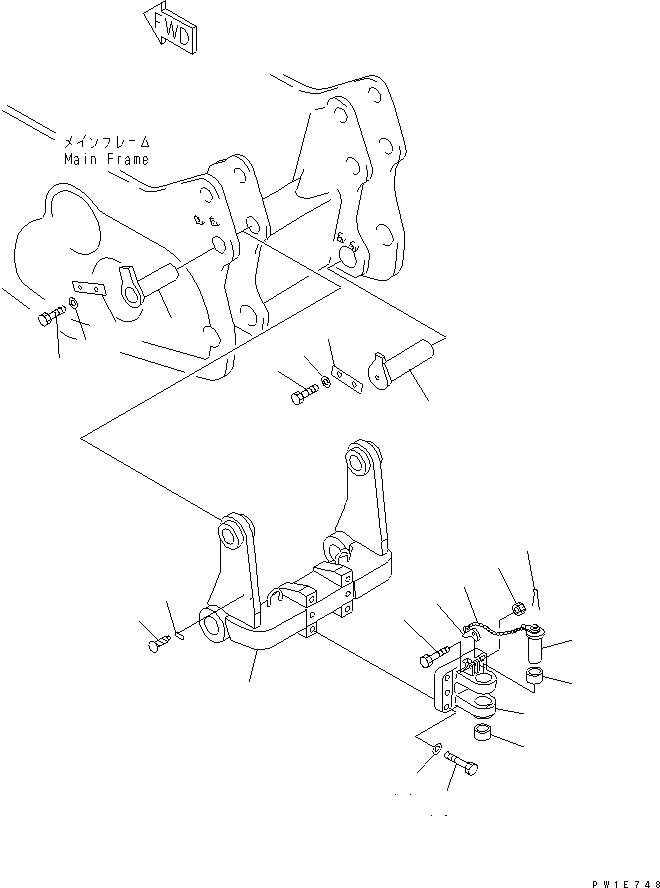 FWD

メインフレーム
Main Frame

PW1E748