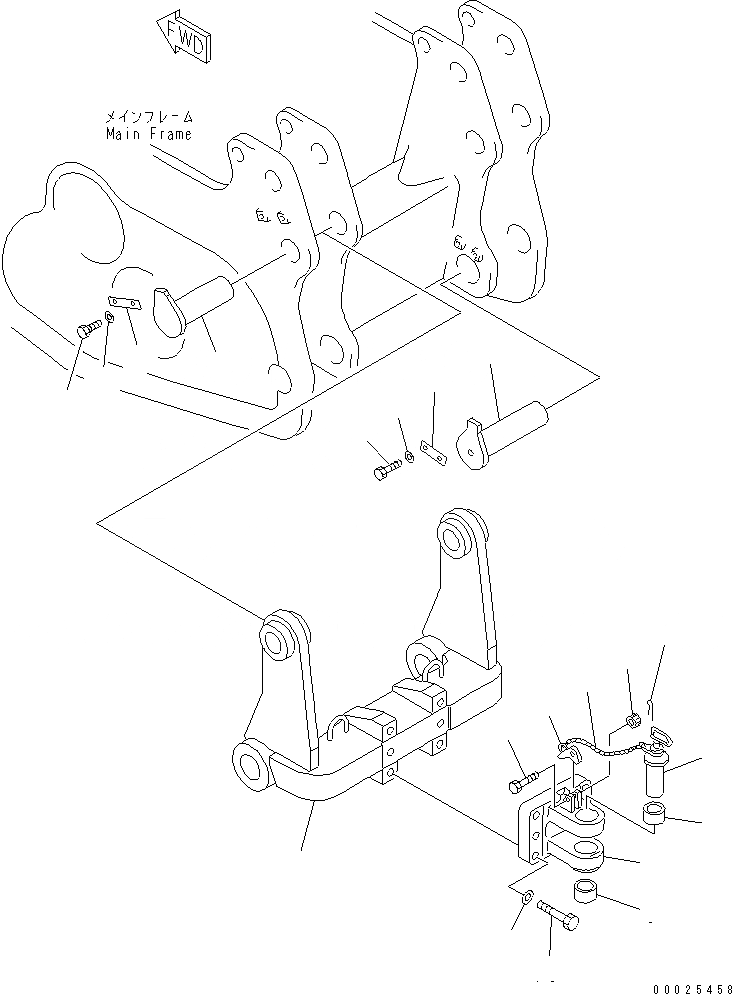 FWD

メインフレーム
Main Frame

00025458