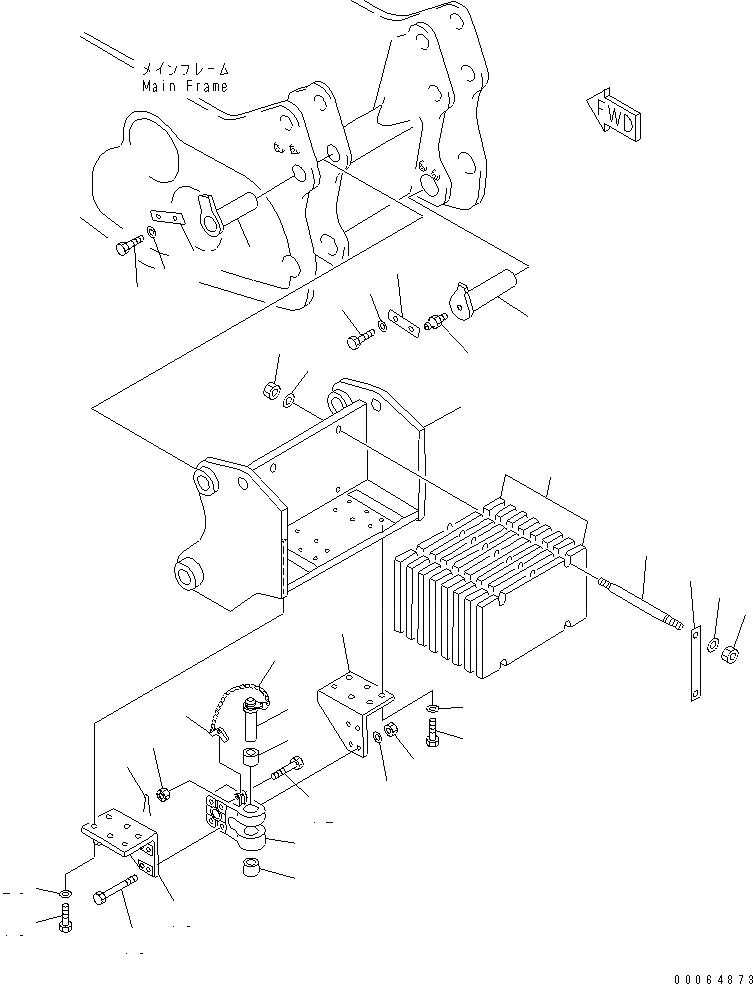 メインフレーム
Main Frame

FWD

00064873