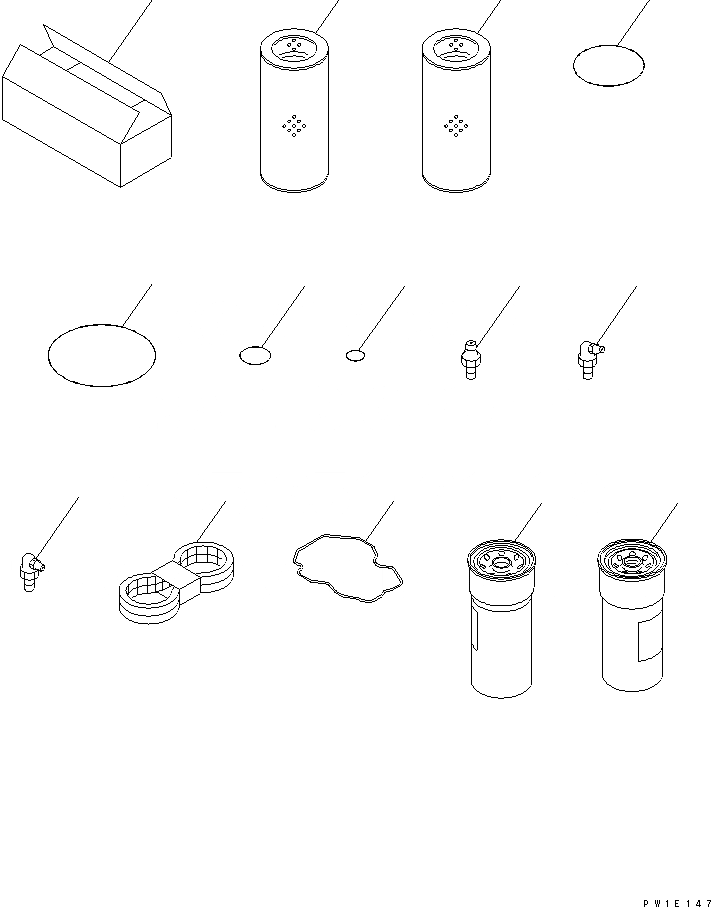 PW1E147