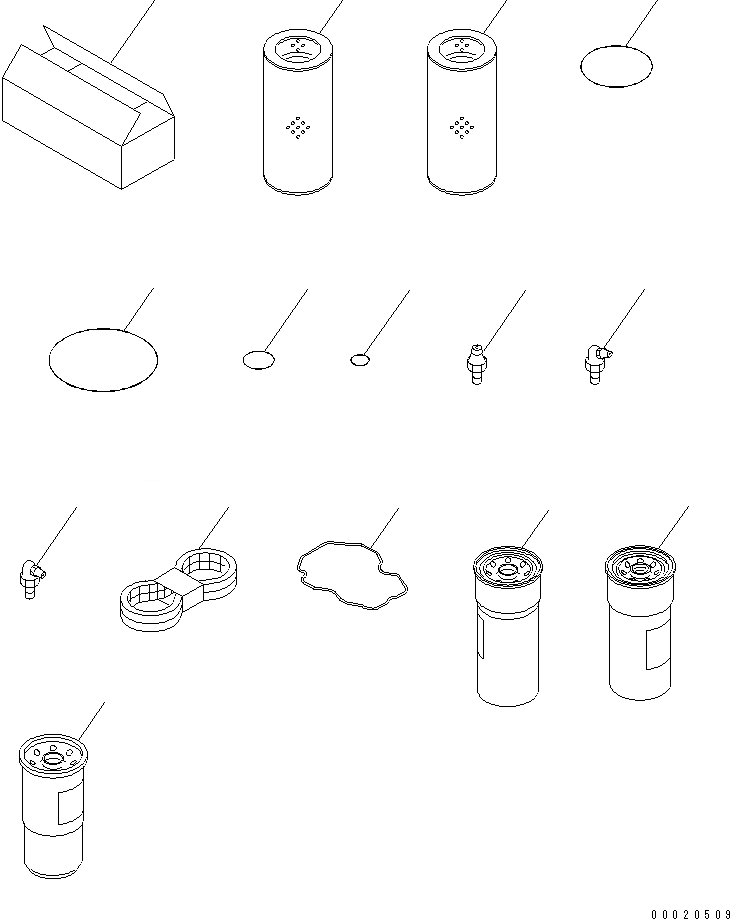 00020509