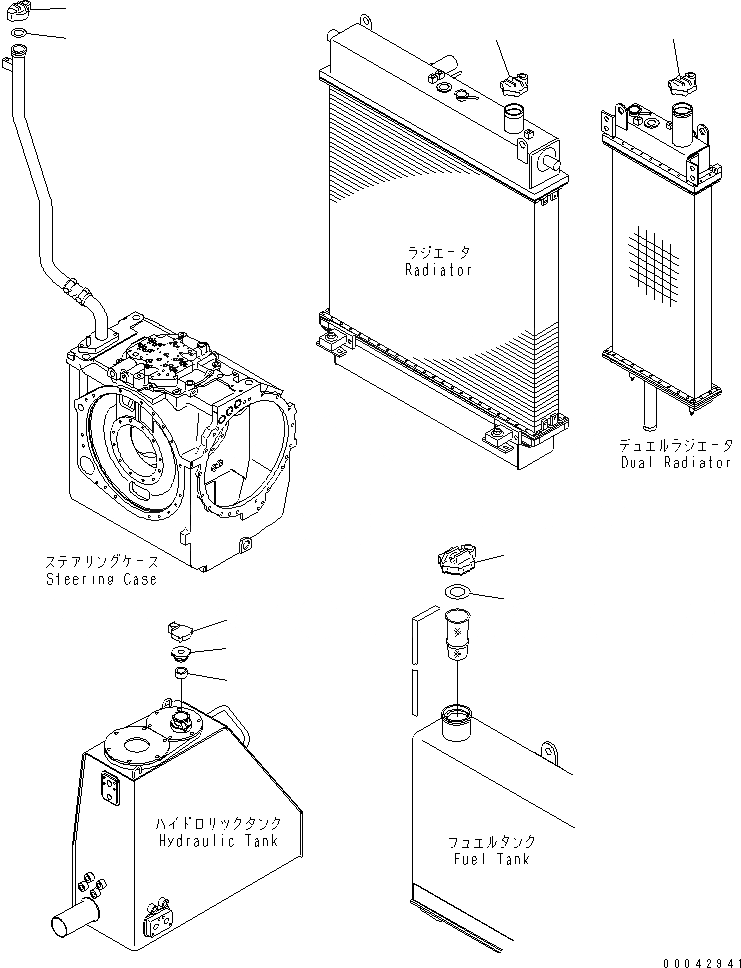 ラジエータ
Radiator

デュエルラジエータ
Dual Radiator

ステアリングケース
Steering Case

ハイドロリックタンク
Hydraulic Tank

フュエルタンク
Fuel Tank

00042941