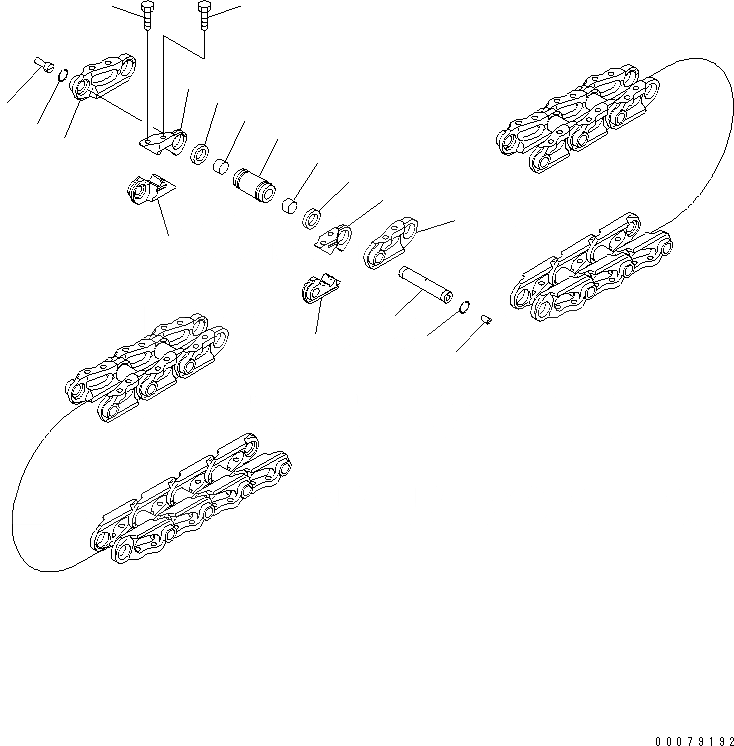 00079192