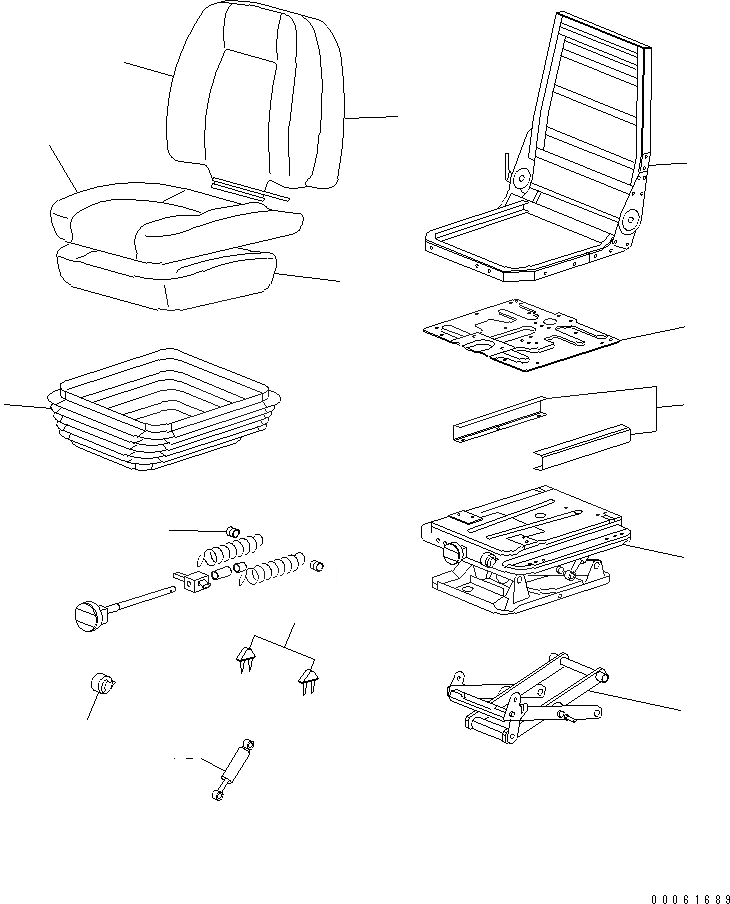 00061689