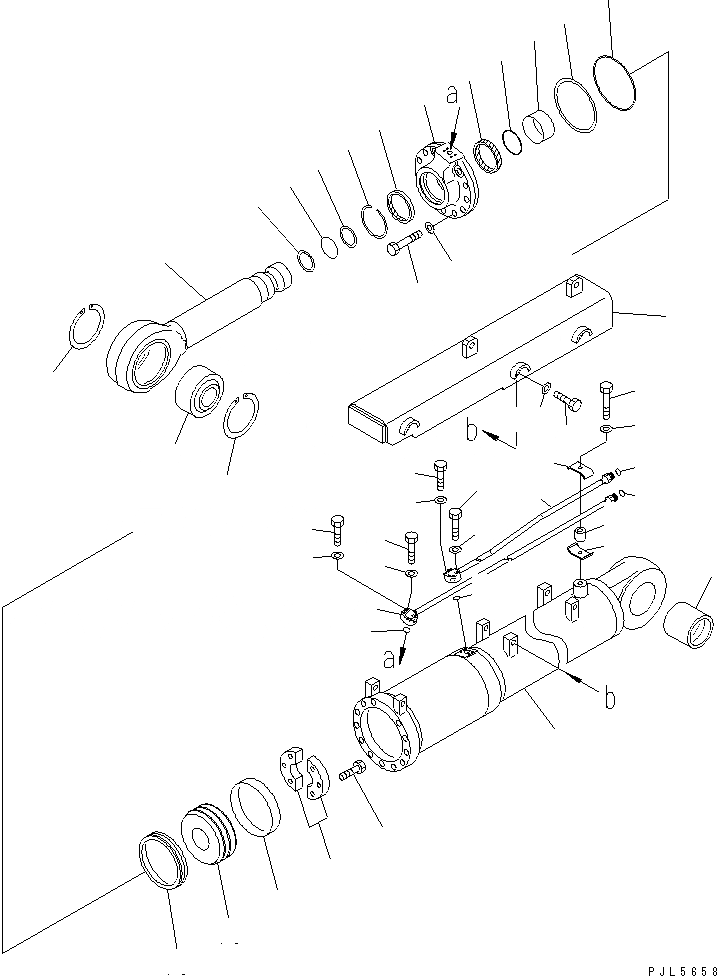 a
b
a
b
PJL5658