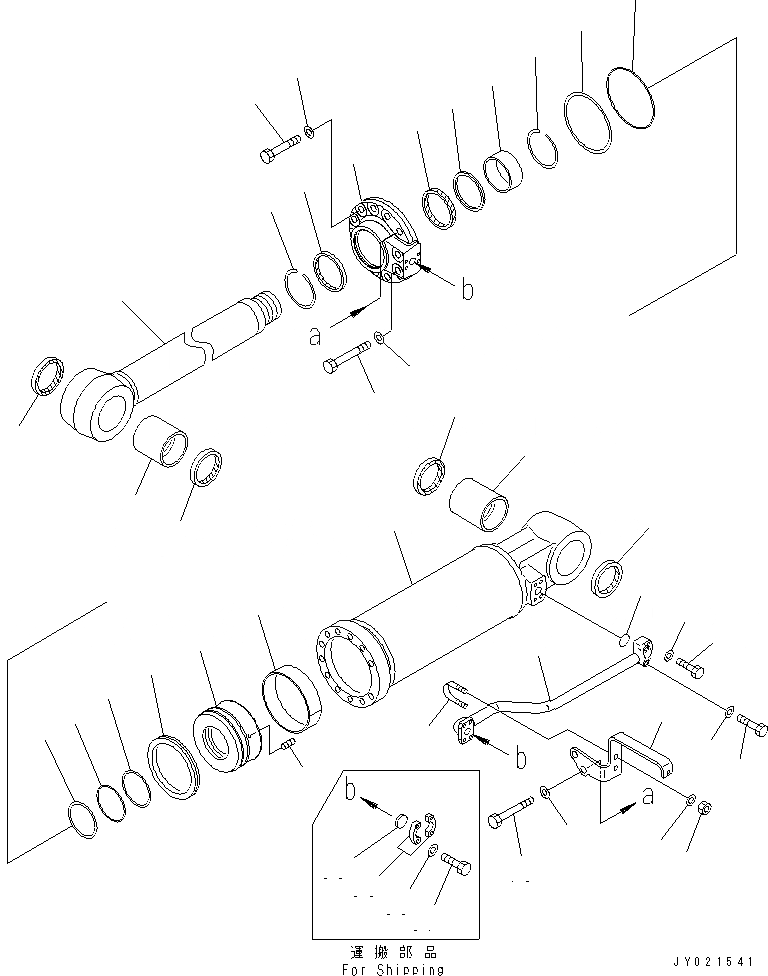 b
a
b
a
b
運搬部品
For Shipping
JY021541