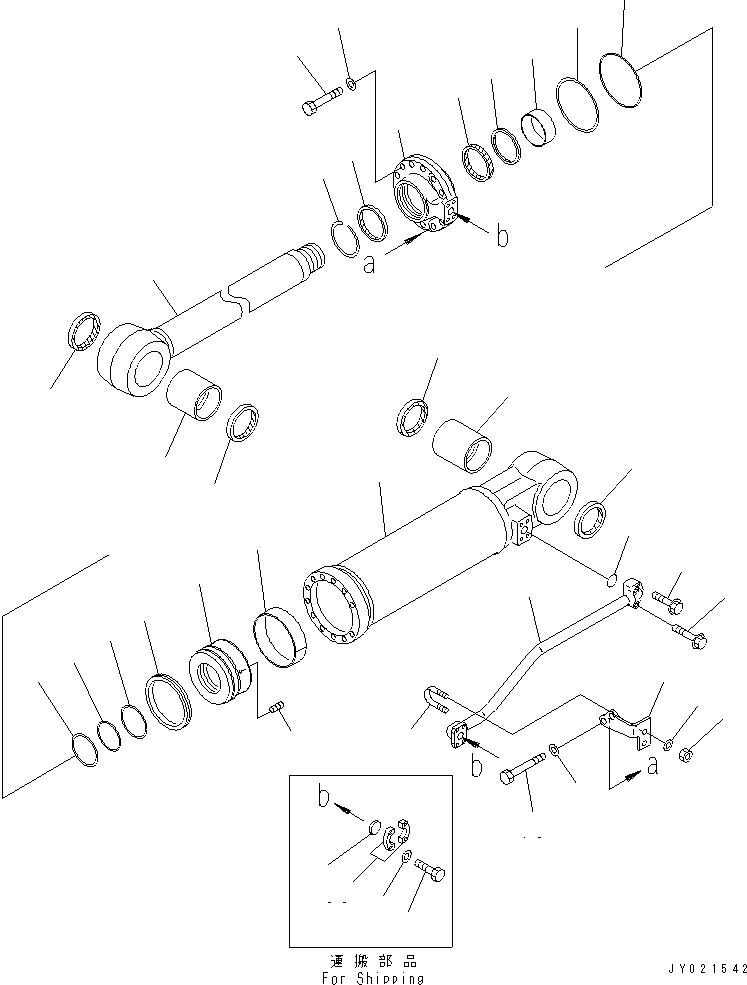 b
a
b
a
b
運搬部品
For Shipping
JY021542