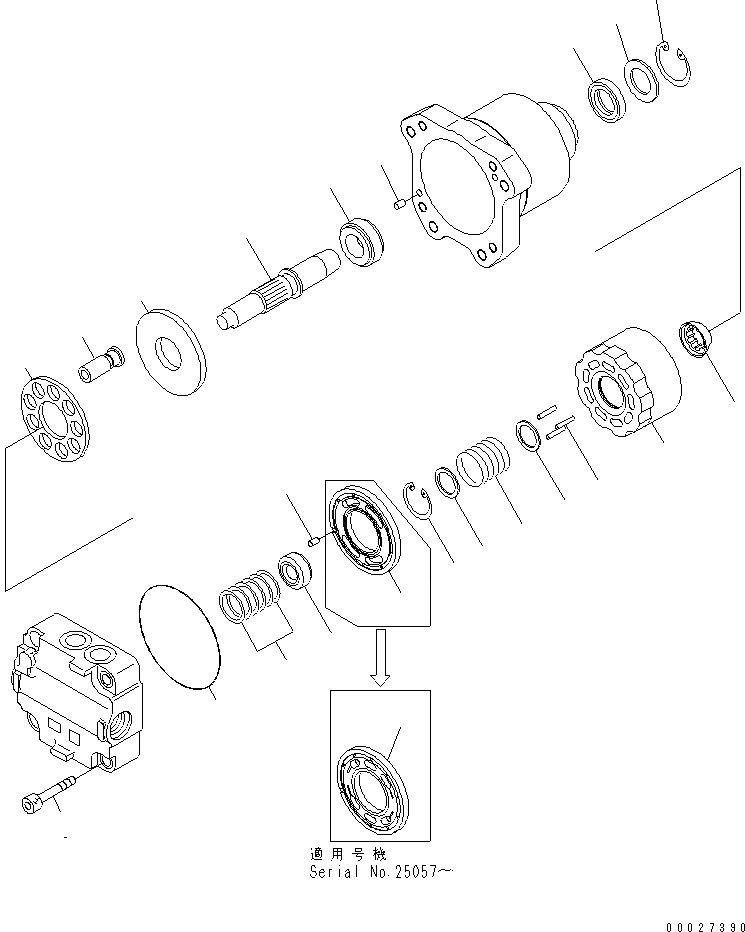 適用号機
Serial No.25057～

00027390