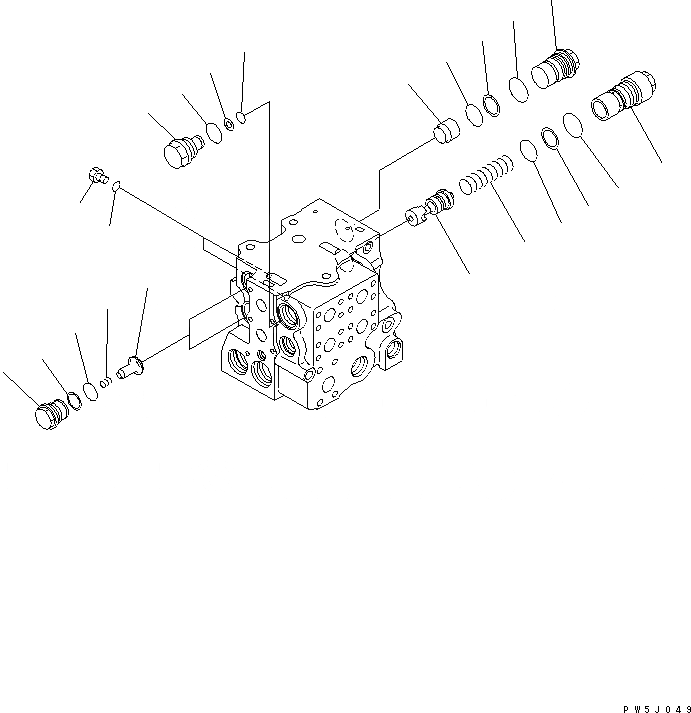 PW5J049