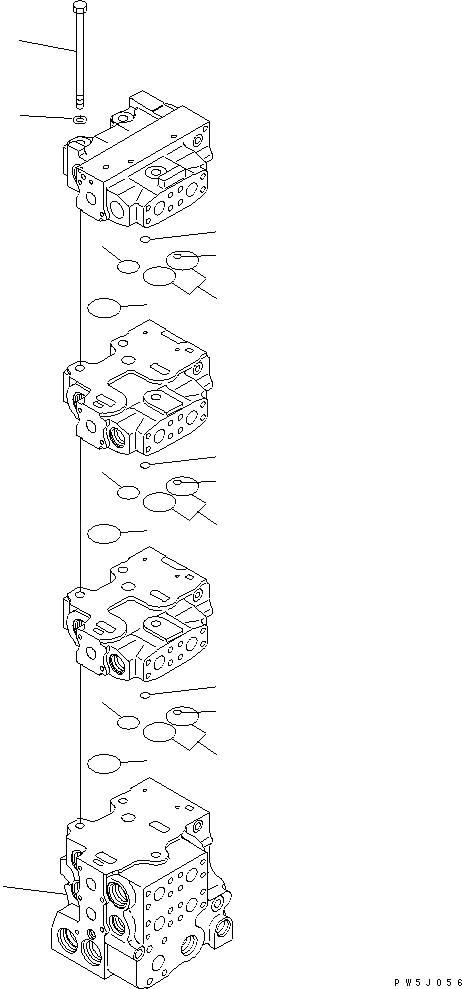 PW5J056