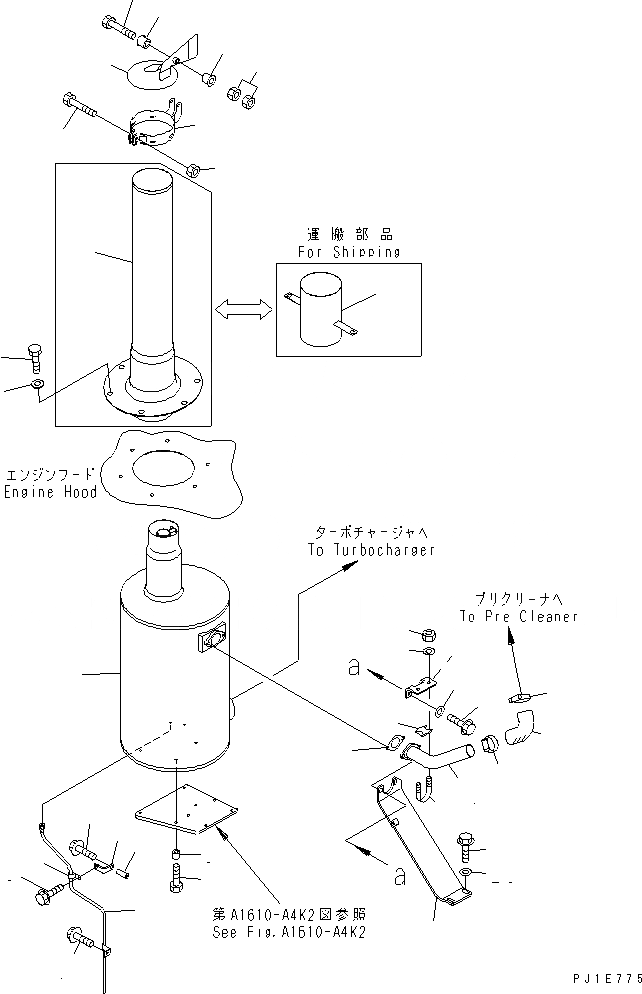 運搬部品
For Shipping

エンジンフード
Engine Hood

ターボチャージャへ
To Turbocharger

プリクリーナへ
To Pre Cleaner

a

a

第A1610-A4K2図参照
See Fig.A1610-A4K2

PJ1E775